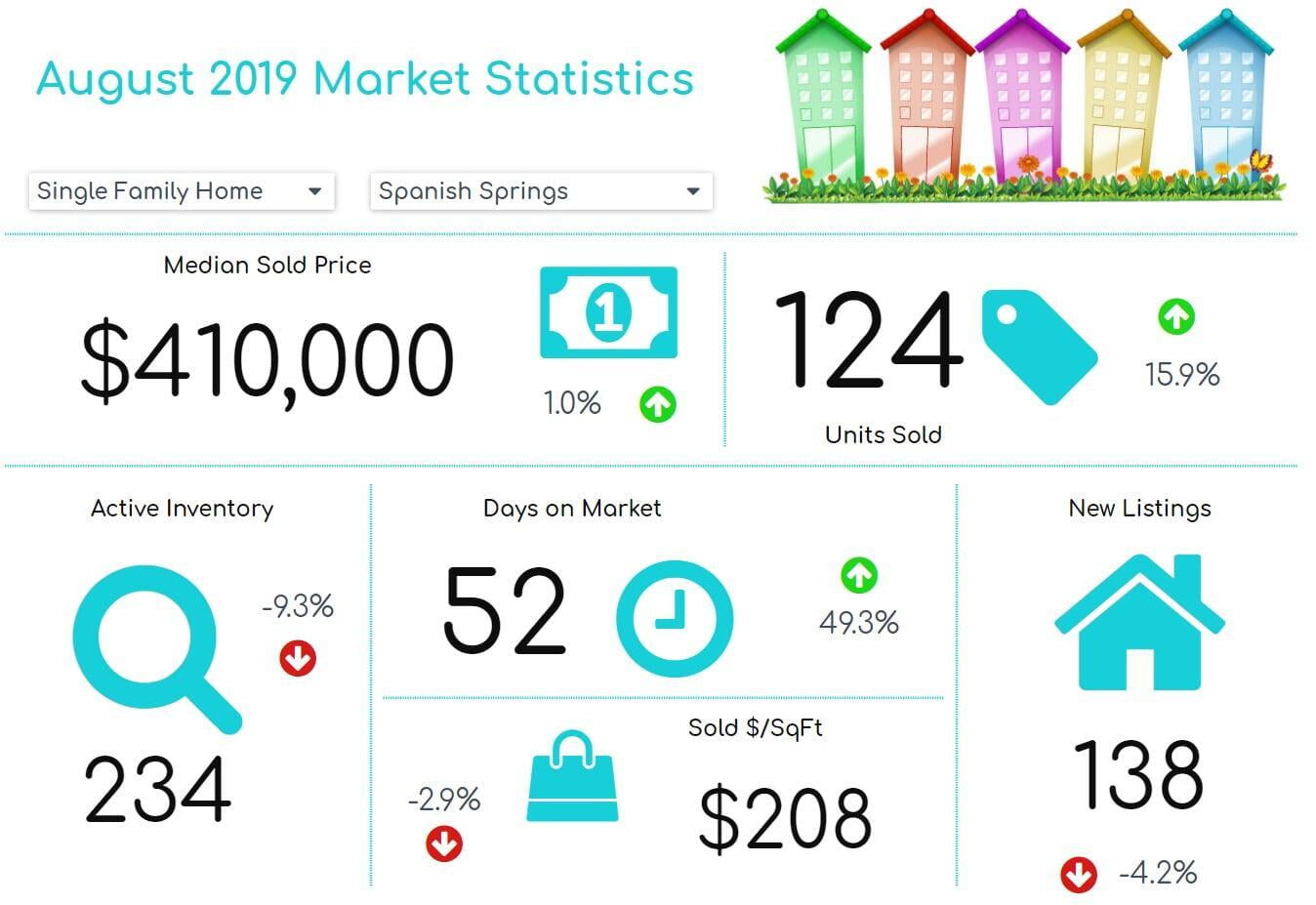 August 2019 Market Statistics

Single Family Home

Spanish Springs

Median Sold Price

$410,000

1

1.0%

124

15.9%

Units Sold

Active Inventory

-9.3%

234

Days on Market

52

49.3%

Sold $/SqFt

-2.9%

$208

New Listings

138

-4.2%